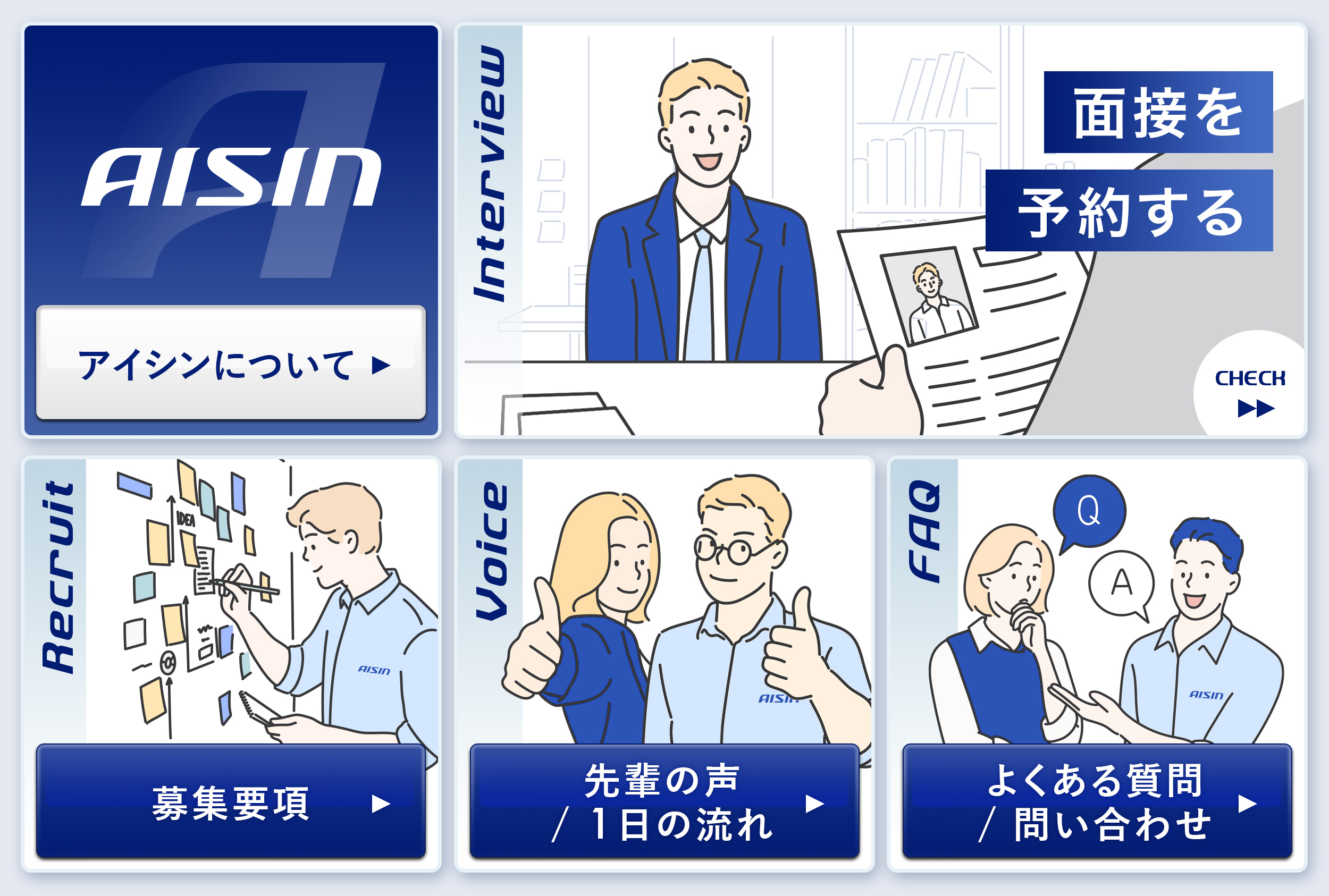 AISIN

アイシンについて ▶

Interview

面接を
予約する

CHECK ▶▶

Recruit

IDEA

AISIN

募集要項 ▶

Voice

AISIN

先輩の声
/ 1日の流れ ▶

FAQ

Q

A

AISIN

よくある質問
/ 問い合わせ ▶